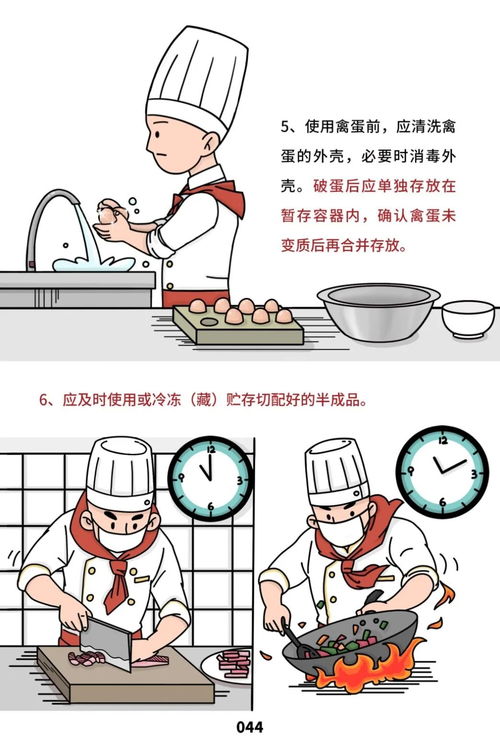 5、使用禽蛋前，应清洗禽蛋的外壳，必要时消毒外壳。破蛋后应单独存放在暂存容器内，确认禽蛋未变质后再合并存放。

6、应及时使用或冷冻（藏）贮存切配好的半成品。

12
3
6
9

12
3
6
9

044